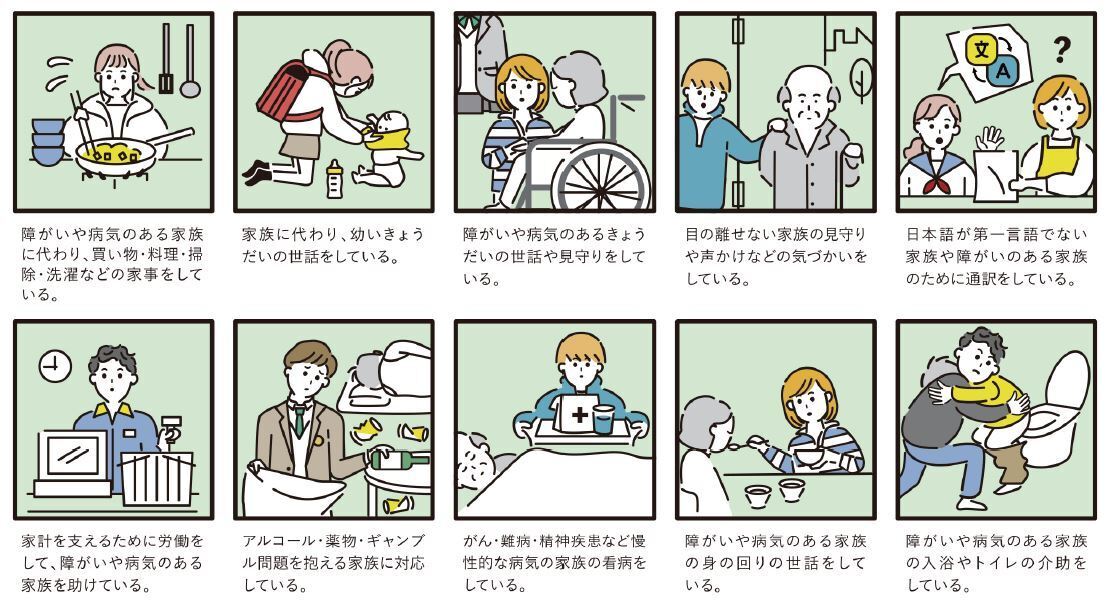 文
A
?

障がいや病気のある家族に代わり、買い物・料理・掃除・洗濯などの家事をしている。

家族に代わり、幼いきょうだいの世話をしている。

障がいや病気のあるきょうだいの世話や見守りをしている。

目の離せない家族の見守りや声かけなどの気づかいをしている。

日本語が第一言語でない家族や障がいのある家族のために通訳をしている。

家計を支えるために労働をして、障がいや病気のある家族を助けている。

アルコール・薬物・ギャンブル問題を抱える家族に対応している。

がん・難病・精神疾患など慢性的な病気の家族の看病をしている。

障がいや病気のある家族の身の回りの世話をしている。

障がいや病気のある家族の入浴やトイレの介助をしている。